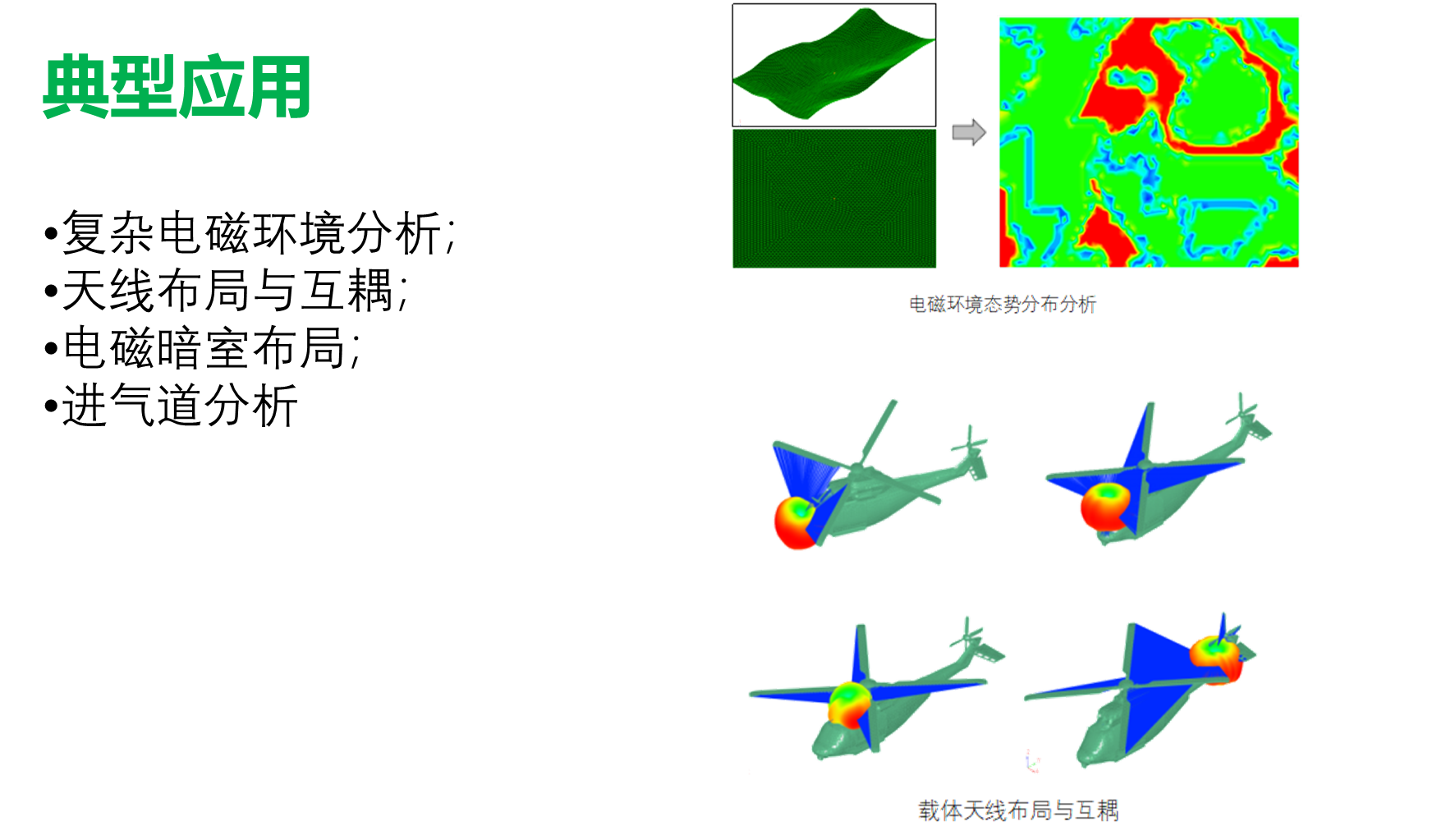 典型应用

•复杂电磁环境分析;
•天线布局与互耦;
•电磁暗室布局;
•进气道分析

电磁环境态势分布分析

载体天线布局与互耦